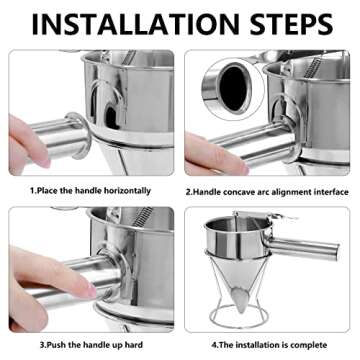 INSTALLATION STEPS

1.Place the handle horizontally

2.Handle concave arc alignment interface

3.Push the handle up hard

4.The installation is complete