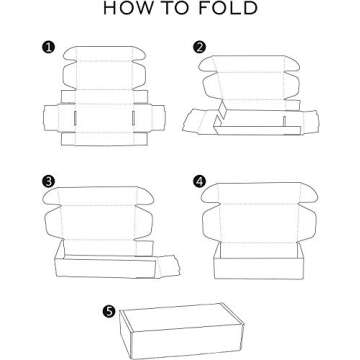 HOW TO FOLD

1

2

3

4

5