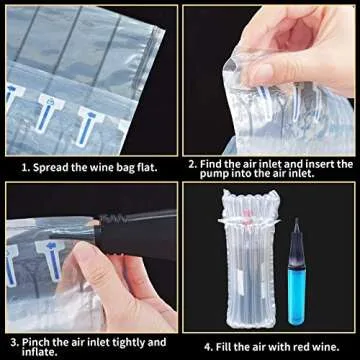 1. Spread the wine bag flat.

2. Find the air inlet and insert the pump into the air inlet.

3. Pinch the air inlet tightly and inflate.

4. Fill the air with red wine.