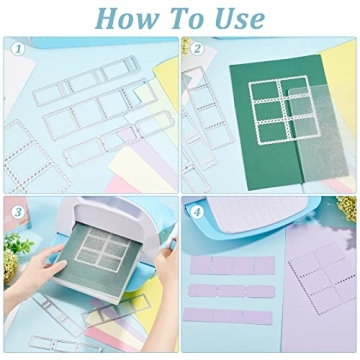 How To Use

1

2

3

4