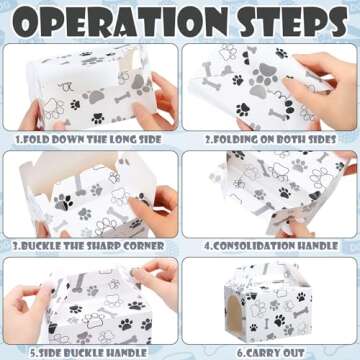 OPERATION STEPS

1.FOLD DOWN THE LONG SIDE

2.FOLDING ON BOTH SIDES

3.BUCKLE THE SHARP CORNER

4.CONSOLIDATION HANDLE

5.SIDE BUCKLE HANDLE

6.CARRY OUT