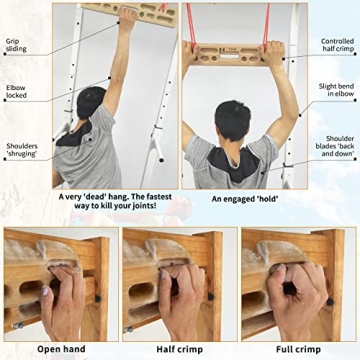 Grip sliding

Elbow locked

Shoulders 'shruging'

A very 'dead' hang. The fastest way to kill your joints!

Controlled half crimp

Slight bend in elbow

Shoulder blades 'back and down'

An engaged 'hold'

Open hand

Half crimp

Full crimp