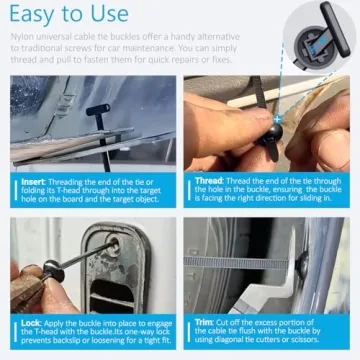 Easy to Use

Nylon universal cable tie buckles offer a handy alternative to traditional screws for car maintenance. You can simply thread and pull to fasten them for quick repairs or fixes.

Insert: Threading the end of the tie or folding its T-head through into the target hole on the board and the target object.

Thread: Thread the end of the tie through the hole in the buckle, ensuring the buckle is facing the right direction for sliding in.

Lock: Apply the buckle into place to engage the T-head with the buckle.Its one-way lock prevents backslip or loosening for a tight fit.

Trim: Cut off the excess portion of the cable tie flush with the buckle by using diagonal tie cutters or scissors.