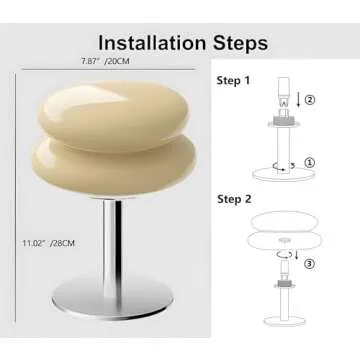 Installation Steps

7.87" /20CM

11.02" /28CM

Step 1

②

①

Step 2

③