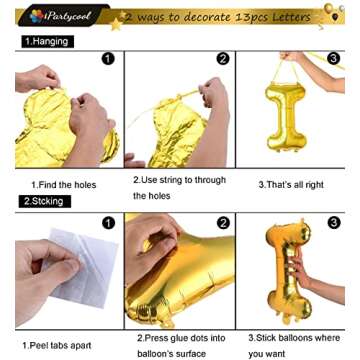 iPartycool

2 ways to decorate 13pcs Letters

1.Hanging

1

2

3

1.Find the holes

2.Use string to through the holes

3.That's all right

2.Stcking

1

2

3

1.Peel tabs apart

2.Press glue dots into balloon's surface

3.Stick balloons where you want