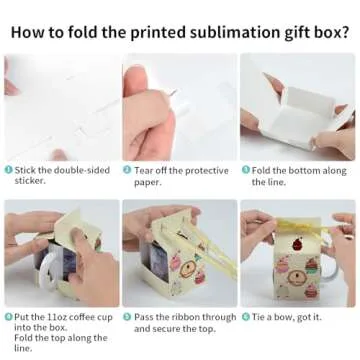 How to fold the printed sublimation gift box?

1 Stick the double-sided sticker.

2 Tear off the protective paper.

3 Fold the bottom along the line.

4 Put the 11oz coffee cup into the box.
Fold the top along the line.

5 Pass the ribbon through and secure the top.

6 Tie a bow, got it.