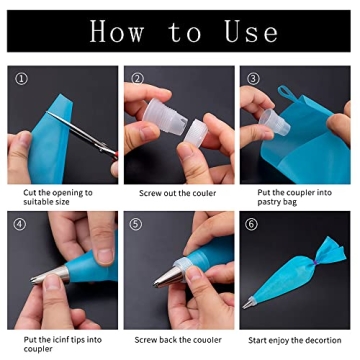 How to Use

①

Cut the opening to suitable size

②

Screw out the couler

③

Put the coupler into pastry bag

④

Put the icinf tips into coupler

⑤

Screw back the couoler

⑥

Start enjoy the decortion