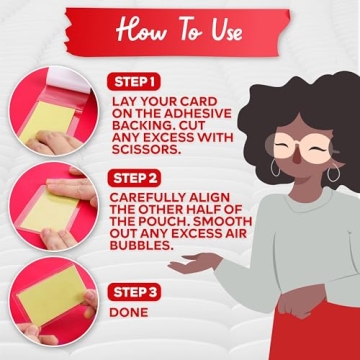 How To Use

STEP 1

LAY YOUR CARD ON THE ADHESIVE BACKING. CUT ANY EXCESS WITH SCISSORS.

STEP 2

CAREFULLY ALIGN THE OTHER HALF OF THE POUCH. SMOOTH OUT ANY EXCESS AIR BUBBLES.

STEP 3

DONE