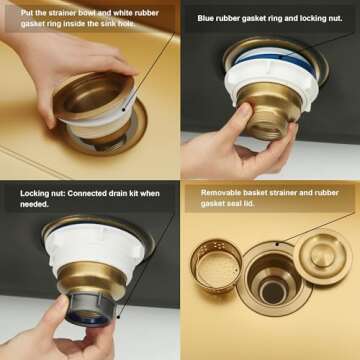 Put the strainer bowl and white rubber gasket ring inside the sink hole.

Blue rubber gasket ring and locking nut.

Locking nut: Connected drain kit when needed.

Removable basket strainer and rubber gasket seal lid.