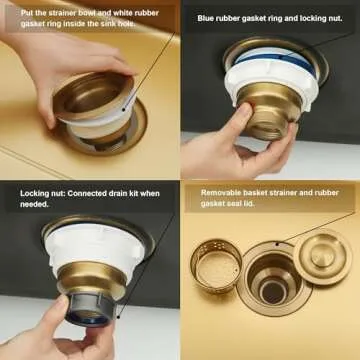 Put the strainer bowl and white rubber gasket ring inside the sink hole.

Blue rubber gasket ring and locking nut.

Locking nut: Connected drain kit when needed.

Removable basket strainer and rubber gasket seal lid.