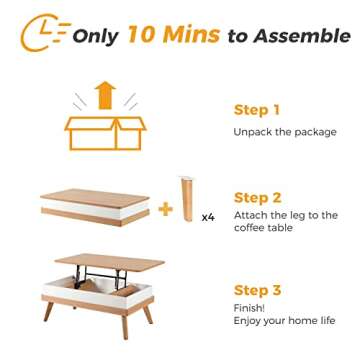 Only 10 Mins to Assemble

Step 1
Unpack the package

x4

Step 2
Attach the leg to the coffee table

Step 3
Finish!
Enjoy your home life