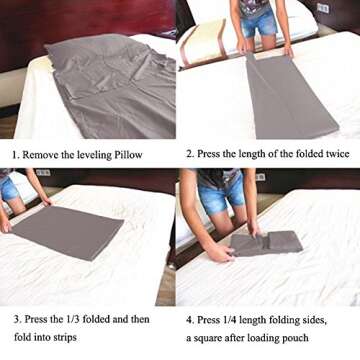 1. Remove the leveling Pillow

2. Press the length of the folded twice

3. Press the 1/3 folded and then fold into strips

4. Press 1/4 length folding sides, a square after loading pouch