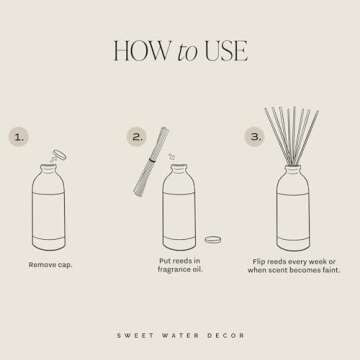 HOW to USE

1.

Remove cap.

2.

Put reeds in fragrance oil.

3.

Flip reeds every week or when scent becomes faint.

SWEET WATER DECOR