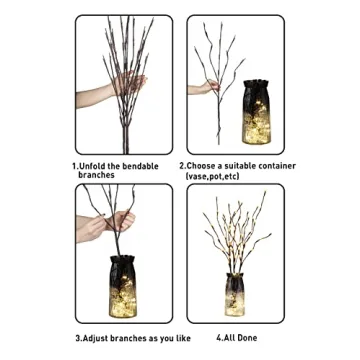 1.Unfold the bendable branches

2.Choose a suitable container (vase,pot,etc)

3.Adjust branches as you like

4.All Done