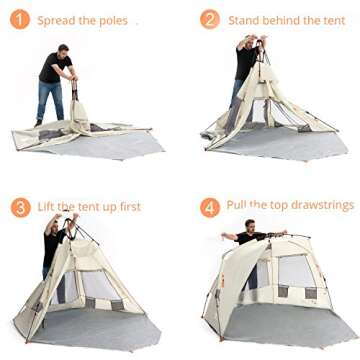 1 Spread the poles

2 Stand behind the tent

3 Lift the tent up first

4 Pull the top drawstrings