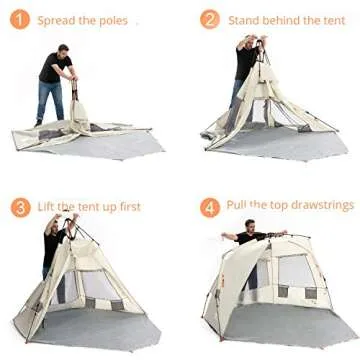 1 Spread the poles

2 Stand behind the tent

3 Lift the tent up first

4 Pull the top drawstrings