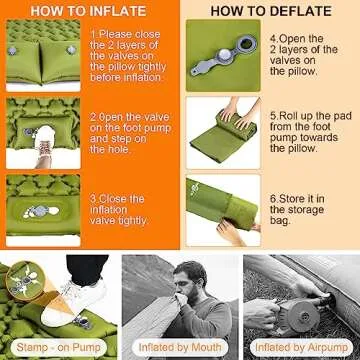 HOW TO INFLATE

1.Please close the 2 layers of the valves on the pillow tightly before inflation.

2.0pen the valve on the foot pump and step on the hole.

3.Close the inflation valve tightly.

HOW TO DEFLATE

4.Open the 2 layers of the valves on the pillow.

5.Roll up the pad from the foot pump towards the pillow.

6.Store it in the storage bag.

Stamp - on Pump

Inflated by Mouth

Inflated by Airpump