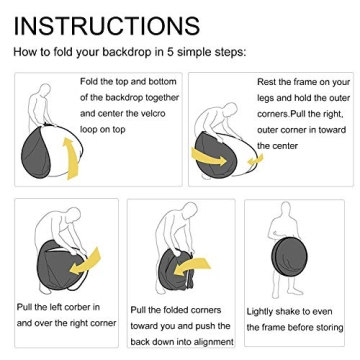 INSTRUCTIONS

How to fold your backdrop in 5 simple steps:

Fold the top and bottom of the backdrop together and center the velcro loop on top

Rest the frame on your legs and hold the outer corners.Pull the right, outer corner in toward the center

Pull the left corber in and over the right corner

Pull the folded corners toward you and push the back down into alignment

Lightly shake to even the frame before storing