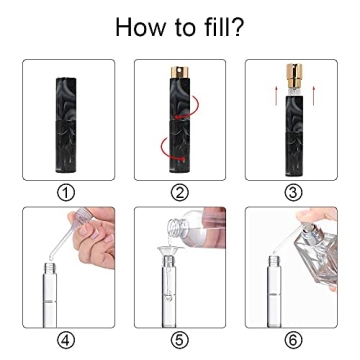 How to fill?

①

②

③

④

⑤

⑥