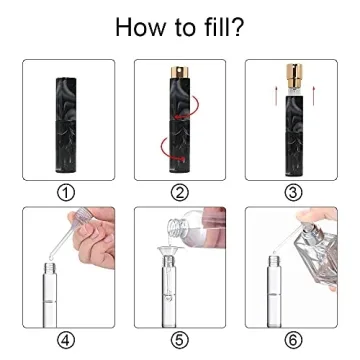 How to fill?

①

②

③

④

⑤

⑥