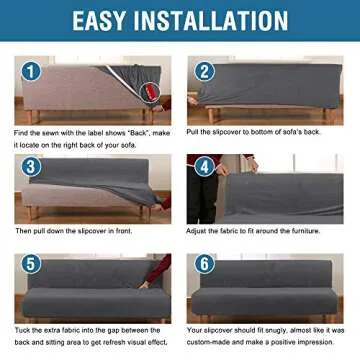 EASY INSTALLATION

1

Find the sewn with the label shows "Back", make it locate on the right back of your sofa.

2

Pull the slipcover to bottom of sofa's back.

3

Then pull down the slipcover in front.

4

Adjust the fabric to fit around the furniture.

5

Tuck the extra fabric into the gap between the back and sitting area to get refresh visual effect.

6

Your slipcover should fit snugly, almost like it was custom-made and make a positive impression.