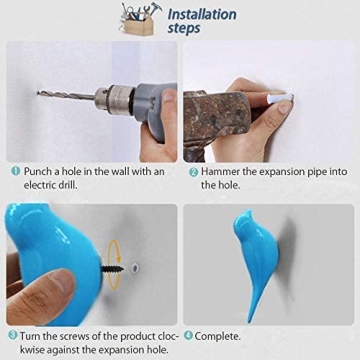 Installation steps

1 Punch a hole in the wall with an electric drill.

2 Hammer the expansion pipe into the hole.

3 Turn the screws of the product clockwise against the expansion hole.

4 Complete.