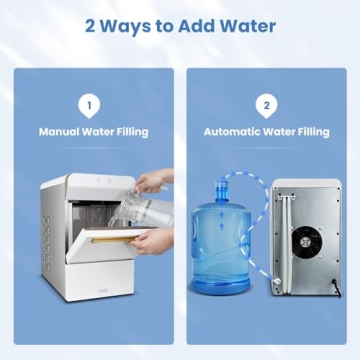 2 Ways to Add Water

1

Manual Water Filling

2

Automatic Water Filling