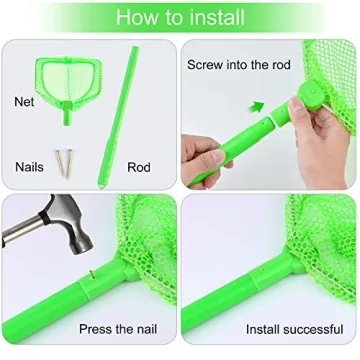 How to install

Net

Nails

Rod

Screw into the rod

Press the nail

Install successful