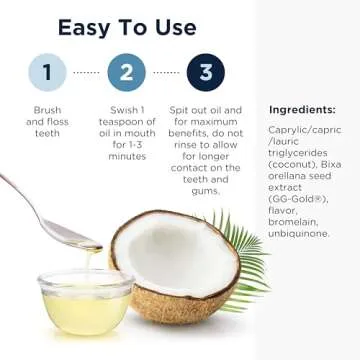 Easy To Use

1

Brush and floss teeth

2

Swish 1 teaspoon of oil in mouth for 1-3 minutes

3

Spit out oil and for maximum benefits, do not rinse to allow for longer contact on the teeth and gums.

Ingredients:

Caprylic/capric /lauric triglycerides (coconut), Bixa orellana seed extract (GG-Gold®), flavor, bromelain, unbiquinone.