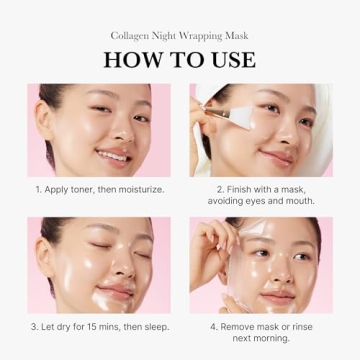 Collagen Night Wrapping Mask

HOW TO USE

1. Apply toner, then moisturize.

2. Finish with a mask, avoiding eyes and mouth.

3. Let dry for 15 mins, then sleep.

4. Remove mask or rinse next morning.