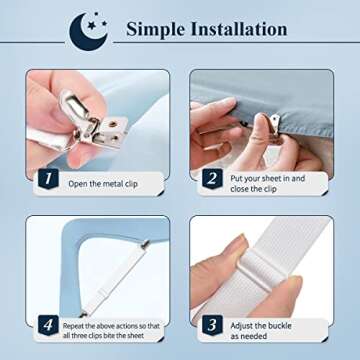 Simple Installation

1
Open the metal clip

2
Put your sheet in and close the clip

4
Repeat the above actions so that all three clips bite the sheet

3
Adjust the buckle as needed