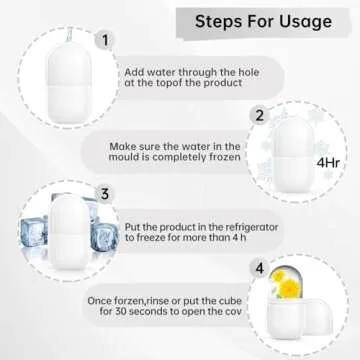 Steps For Usage

1

Add water through the hole at the topof the product

2

Make sure the water in the mould is completely frozen

4Hr

3

Put the product in the refrigerator to freeze for more than 4 h

4

Once forzen,rinse or put the cube for 30 seconds to open the cov