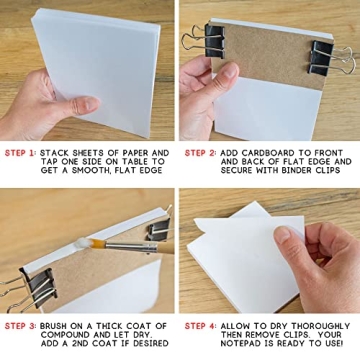 STEP 1: STACK SHEETS OF PAPER AND TAP ONE SIDE ON TABLE TO GET A SMOOTH, FLAT EDGE

STEP 2: ADD CARDBOARD TO FRONT AND BACK OF FLAT EDGE AND SECURE WITH BINDER CLIPS

STEP 3: BRUSH ON A THICK COAT OF COMPOUND AND LET DRY. ADD A 2ND COAT IF DESIRED

STEP 4: ALLOW TO DRY THOROUGHLY THEN REMOVE CLIPS. YOUR NOTEPAD IS READY TO USE!