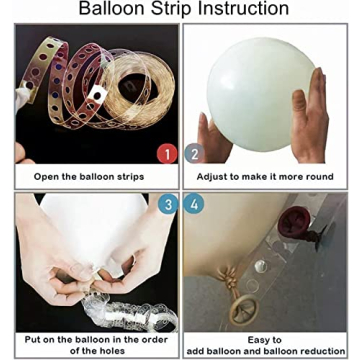 Balloon Strip Instruction

1

Open the balloon strips

2

Adjust to make it more round

3

Put on the balloon in the order of the holes

4

Easy to add balloon and balloon reduction