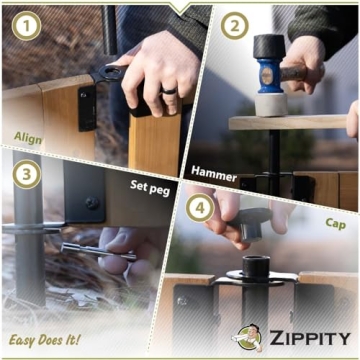 1
Align

2
Hammer

3
Set peg

4
Cap

Easy Does It!

ZIPPITY