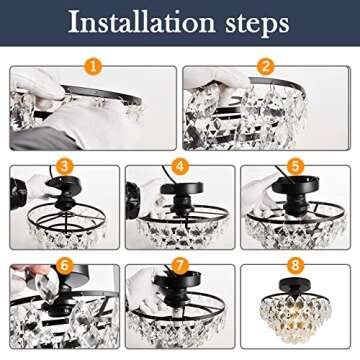 Installation steps

1

2

3

4

5

6

7

8