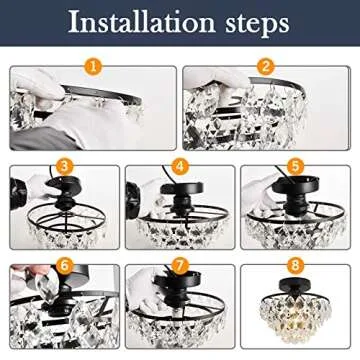 Installation steps

1

2

3

4

5

6

7

8