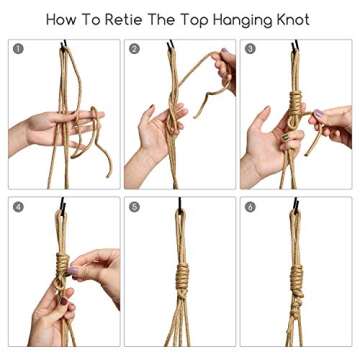 How To Retie The Top Hanging Knot

1

2

3

4

5

6