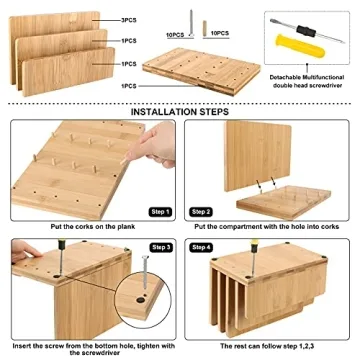 3PCS

1PCS

1PCS

1PCS

10PCS

10PCS

Detachable Multifunctional double head screwdriver

INSTALLATION STEPS

Step 1

Put the corks on the plank

Step 2

Put the compartment with the hole into corks

Step 3

Insert the screw from the bottom hole, tighten with the screwdriver

Step 4

The rest can follow step 1,2,3