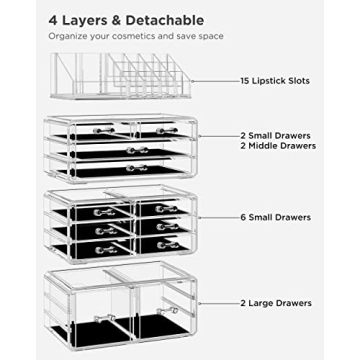 4 Layers & Detachable

Organize your cosmetics and save space

15 Lipstick Slots

2 Small Drawers
2 Middle Drawers

6 Small Drawers

2 Large Drawers