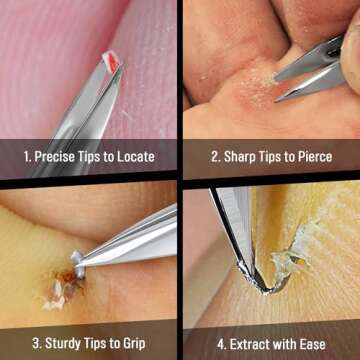 1. Precise Tips to Locate

2. Sharp Tips to Pierce

3. Sturdy Tips to Grip

4. Extract with Ease