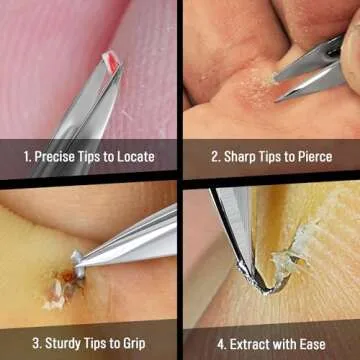 1. Precise Tips to Locate

2. Sharp Tips to Pierce

3. Sturdy Tips to Grip

4. Extract with Ease