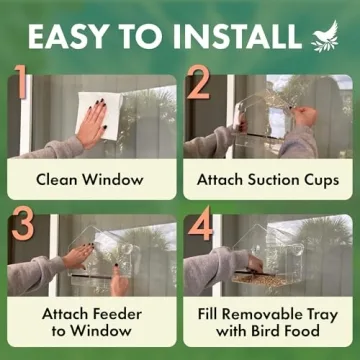 EASY TO INSTALL

1

Clean Window

2

Attach Suction Cups

3

Attach Feeder to Window

4

Fill Removable Tray with Bird Food