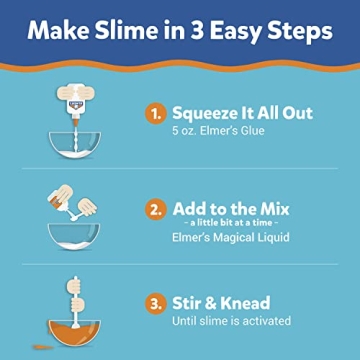 Make Slime in 3 Easy Steps

1. Squeeze It All Out
5 oz. Elmer's Glue

2. Add to the Mix
- a little bit at a time -
Elmer's Magical Liquid

3. Stir & Knead
Until slime is activated