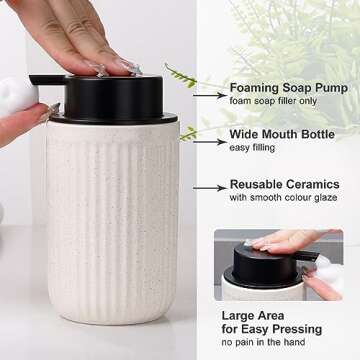 Foaming Soap Pump
foam soap filler only

Wide Mouth Bottle
easy filling

Reusable Ceramics
with smooth colour glaze

Large Area
for Easy Pressing
no pain in the hand