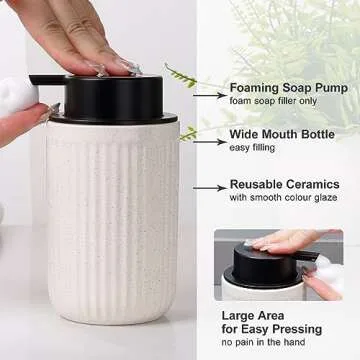 Foaming Soap Pump
foam soap filler only

Wide Mouth Bottle
easy filling

Reusable Ceramics
with smooth colour glaze

Large Area
for Easy Pressing
no pain in the hand