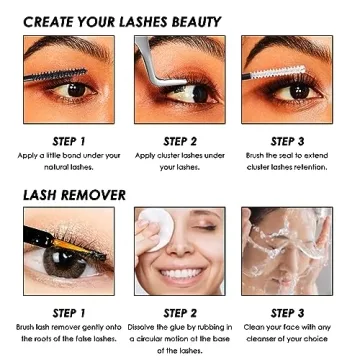 CREATE YOUR LASHES BEAUTY

STEP 1
Apply a little bond under your natural lashes.

STEP 2
Apply cluster lashes under your lashes.

STEP 3
Brush the seal to extend cluster lashes retention.

LASH REMOVER

STEP 1
Brush lash remover gently onto the roots of the false lashes.

STEP 2
Dissolve the glue by rubbing in a circular motion at the base of the lashes.

STEP 3
Clean your face with any cleanser of your choice