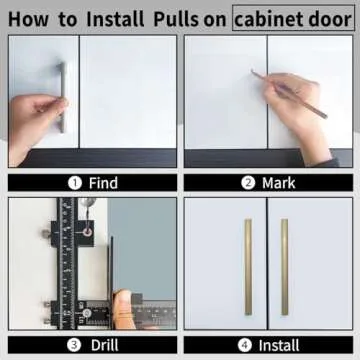 How to Install Pulls on cabinet door

① Find

② Mark

③ Drill

④ Install