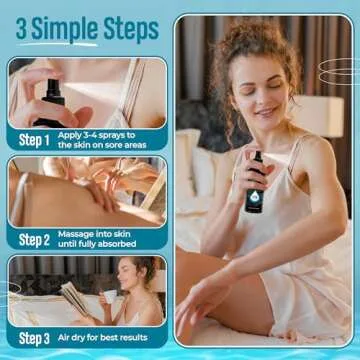 3 Simple Steps

Step 1 Apply 3-4 sprays to the skin on sore areas

Step 2 Massage into skin until fully absorbed

Step 3 Air dry for best results