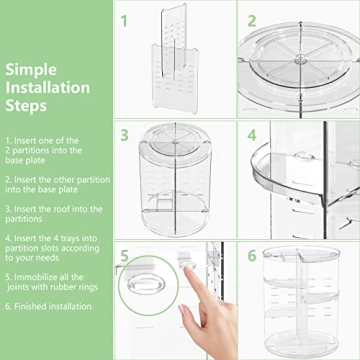 Simple Installation Steps

1. Insert one of the 2 partitions into the base plate

2. Insert the other partition into the base plate

3. Insert the roof into the partitions

4. Insert the 4 trays into partition slots according to your needs

5. Immobilize all the joints with rubber rings

6. Finished installation

1

2

3

4

5

6